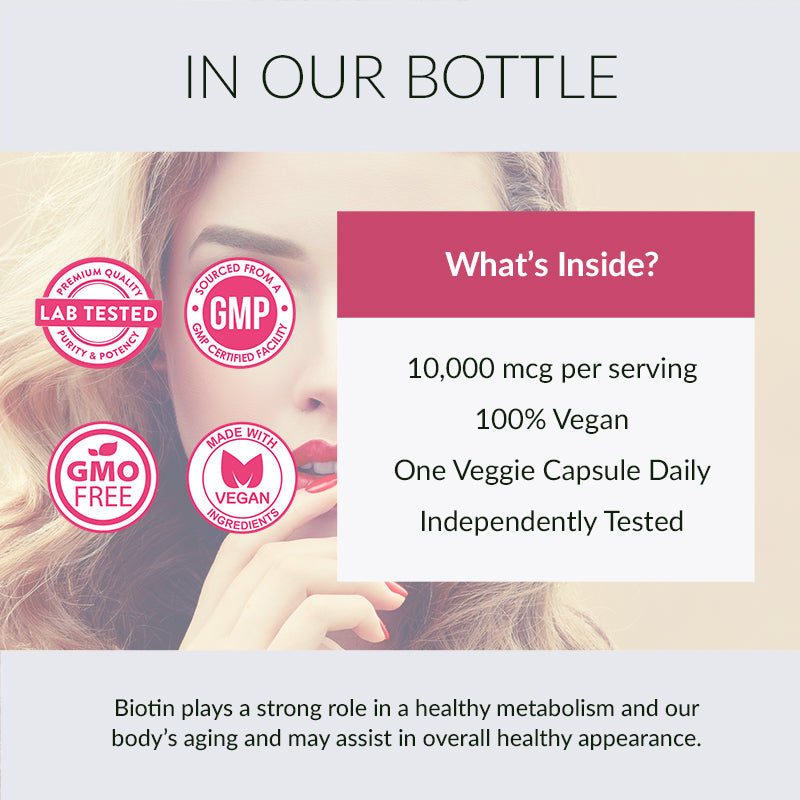 IN OUR BOTTLE

PREMIUM QUALITY
LAB TESTED
PURITY & POTENCY

SOURCED FROM A
GMP
GMP CERTIFIED FACILITY

GMO FREE

MADE WITH
VEGAN
INGREDIENTS

What's Inside?

10,000 mcg per serving
100% Vegan
One Veggie Capsule Daily
Independently Tested

Biotin plays a strong role in a healthy metabolism and our body's aging and may assist in overall healthy appearance.